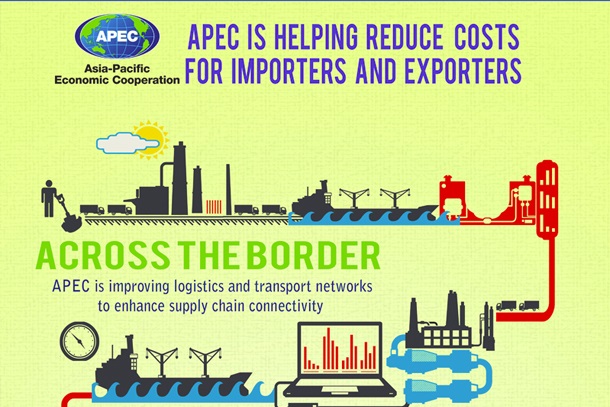 APEC
Asia-Pacific Economic Cooperation

APEC IS HELPING REDUCE COSTS FOR IMPORTERS AND EXPORTERS

ACROSS THE BORDER

APEC is improving logistics and transport networks to enhance supply chain connectivity