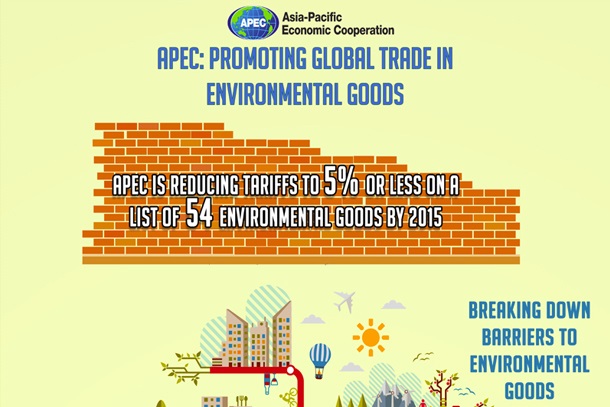 APEC
Asia-Pacific
Economic Cooperation

APEC: PROMOTING GLOBAL TRADE IN ENVIRONMENTAL GOODS

APEC IS REDUCING TARIFFS TO 5% OR LESS ON A LIST OF 54 ENVIRONMENTAL GOODS BY 2015

BREAKING DOWN BARRIERS TO ENVIRONMENTAL GOODS